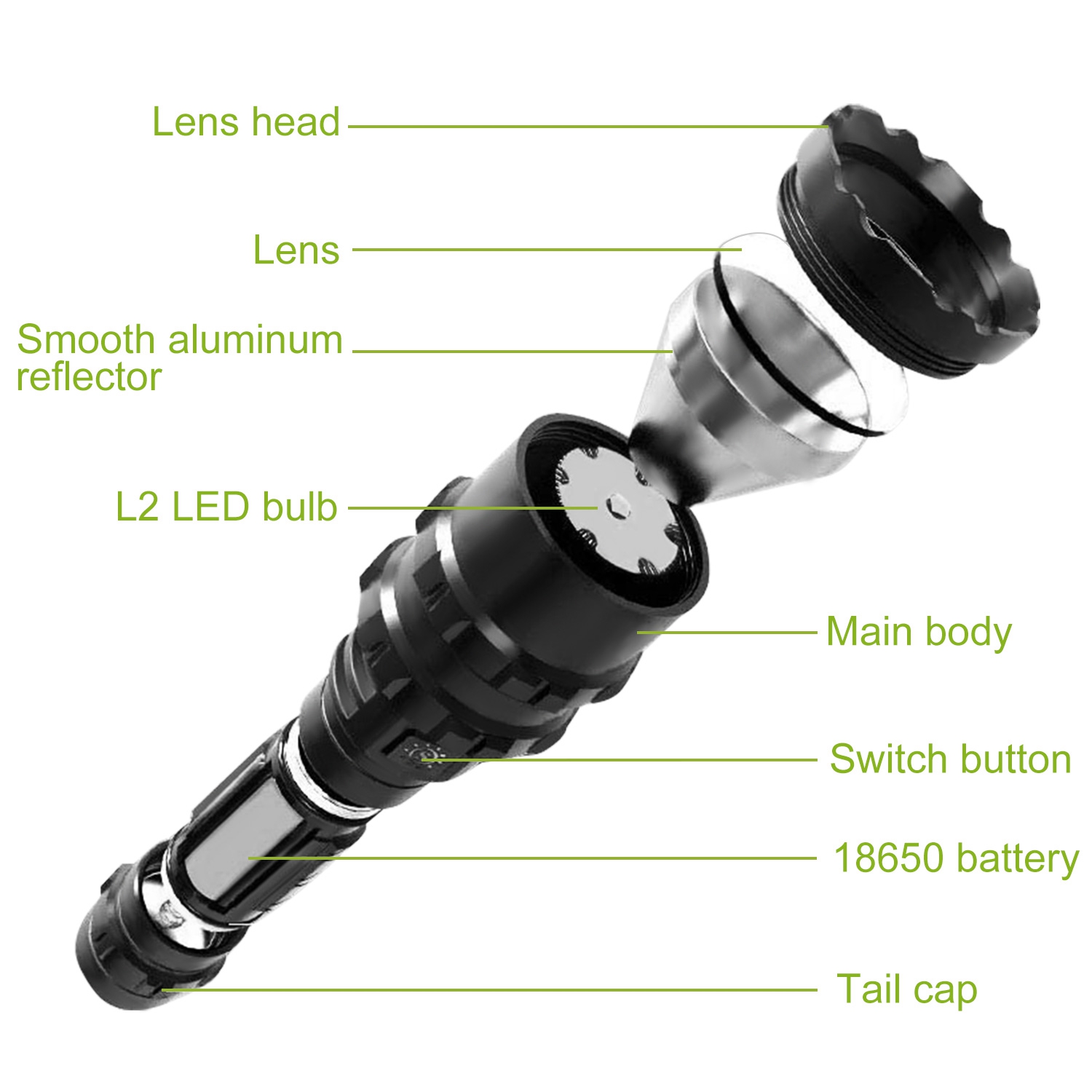 Lens head

Lens

Smooth aluminum reflector

L2 LED bulb

Main body

Switch button

18650 battery

Tail cap